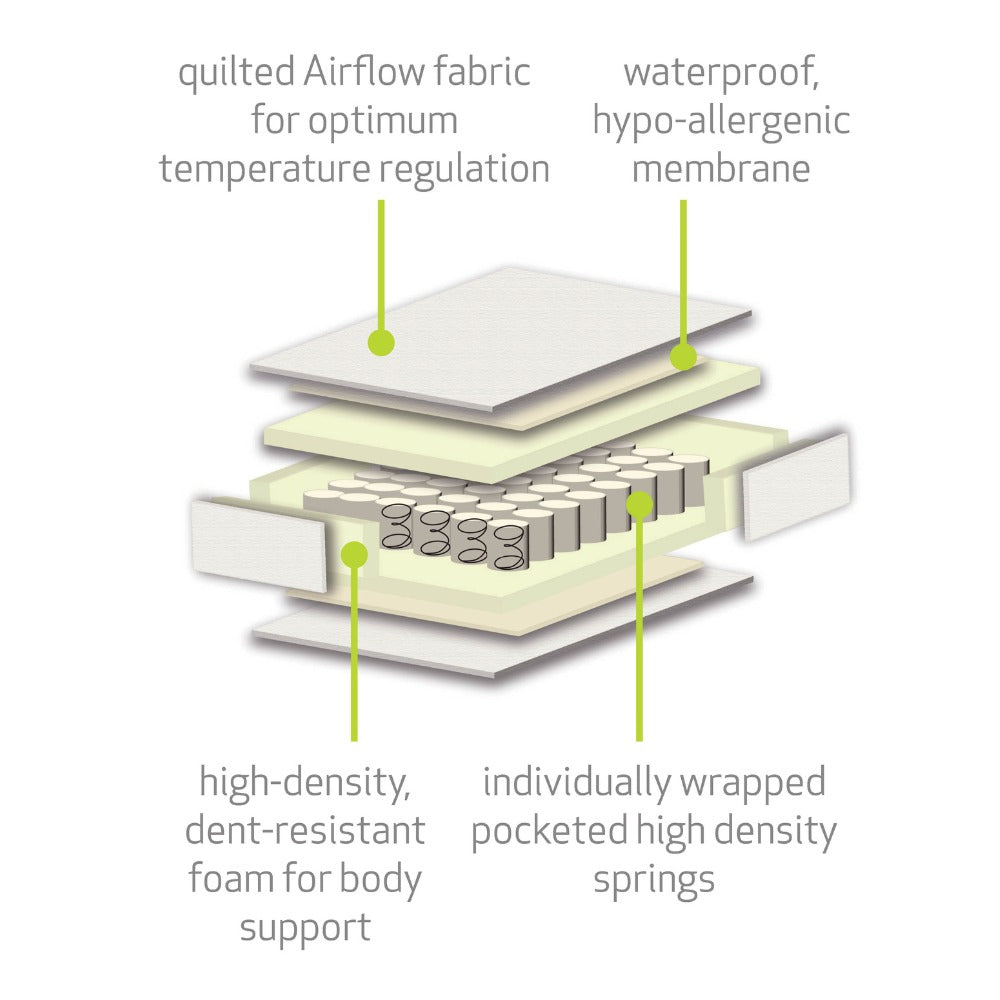 quilted Airflow fabric for optimum temperature regulation

waterproof, hypo-allergenic membrane

high-density, dent-resistant foam for body support

individually wrapped pocketed high density springs