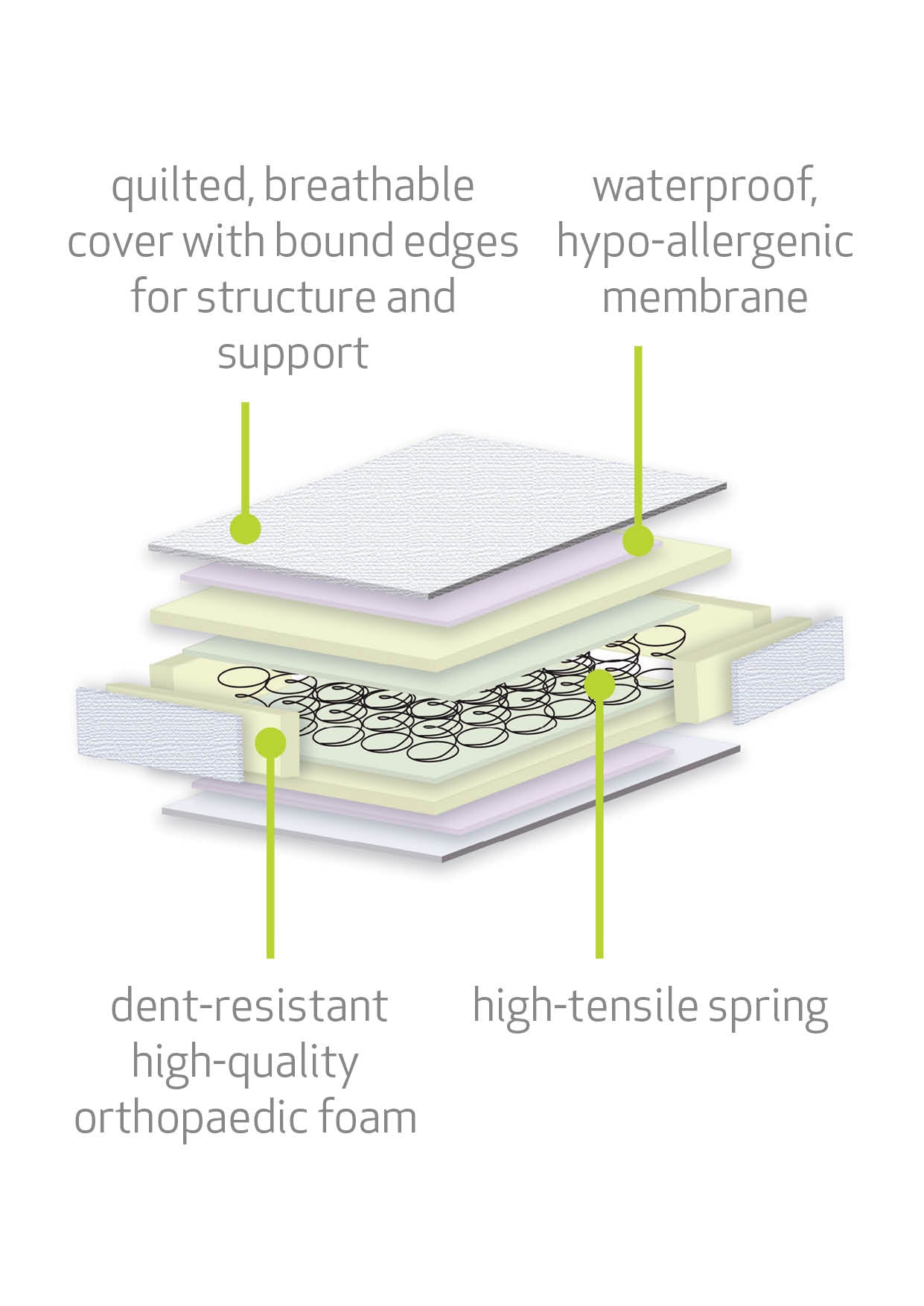 quilted, breathable cover with bound edges for structure and support

waterproof, hypo-allergenic membrane

dent-resistant high-quality orthopaedic foam

high-tensile spring